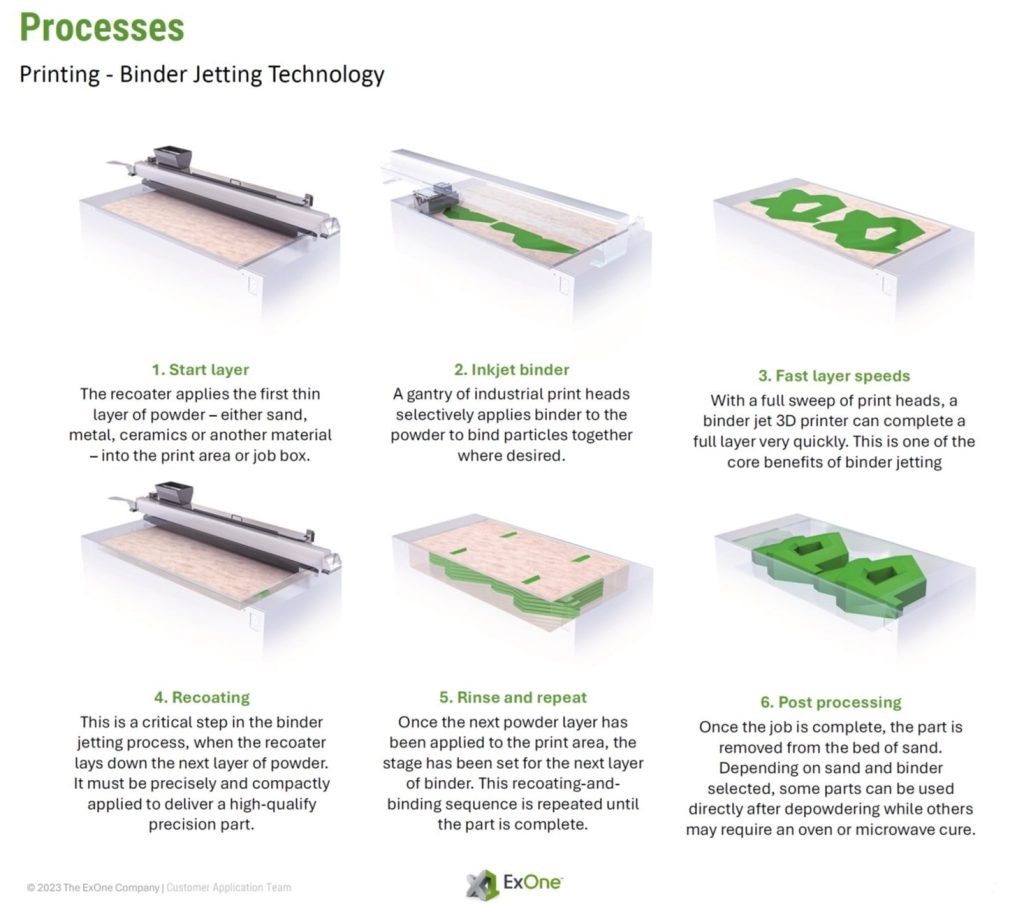 Processes

Printing - Binder Jetting Technology

1. Start layer

The recoater applies the first thin layer of powder – either sand, metal, ceramics or another material – into the print area or job box.

2. Inkjet binder

A gantry of industrial print heads selectively applies binder to the powder to bind particles together where desired.

3. Fast layer speeds

With a full sweep of print heads, a binder jet 3D printer can complete a full layer very quickly. This is one of the core benefits of binder jetting

4. Recoating

This is a critical step in the binder jetting process, when the recoater lays down the next layer of powder. It must be precisely and compactly applied to deliver a high-qualify precision part.

5. Rinse and repeat

Once the next powder layer has been applied to the print area, the stage has been set for the next layer of binder. This recoating-and-binding sequence is repeated until the part is complete.

6. Post processing

Once the job is complete, the part is removed from the bed of sand. Depending on sand and binder selected, some parts can be used directly after depowdering while others may require an oven or microwave cure.

© 2023 The ExOne Company | Customer Application Team

ExOne