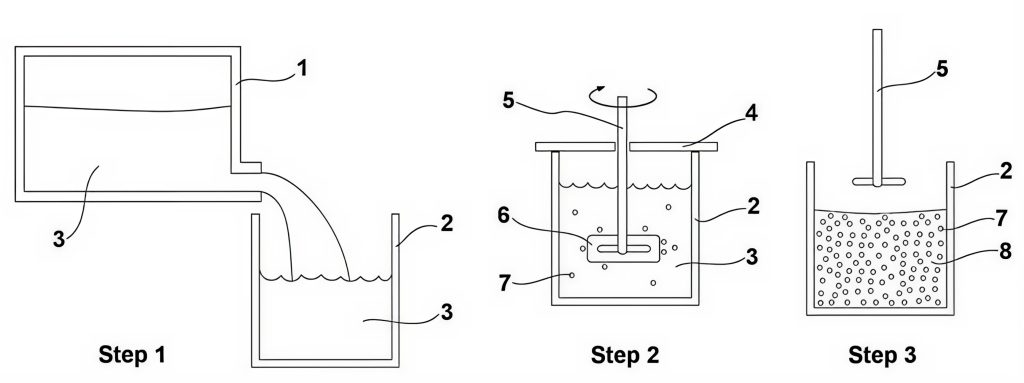 1
3
2
3
Step 1
5
4
6
2
7
3
Step 2
5
2
7
8
Step 3