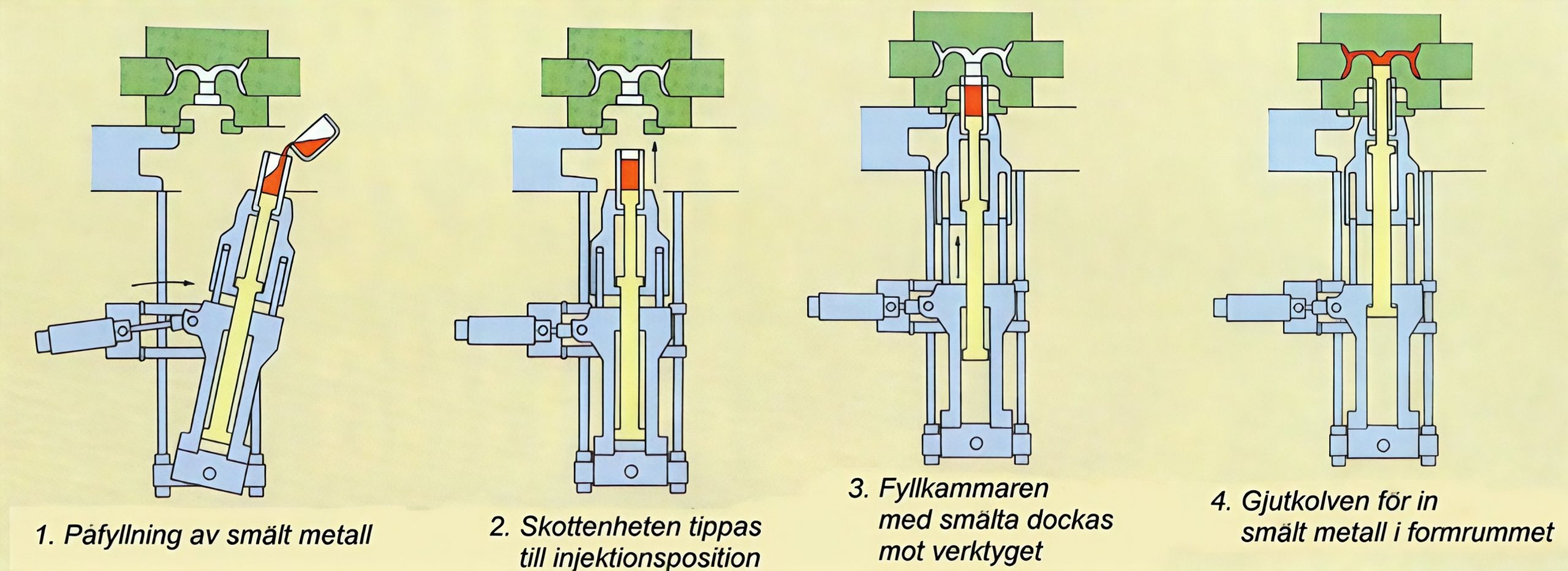 1. Påfyllning av smält metall

2. Skottenheten tippas till injektionsposition

3. Fyllkammaren med smälta dockas mot verktyget

4. Gjutkolven för in smält metall i formrummet