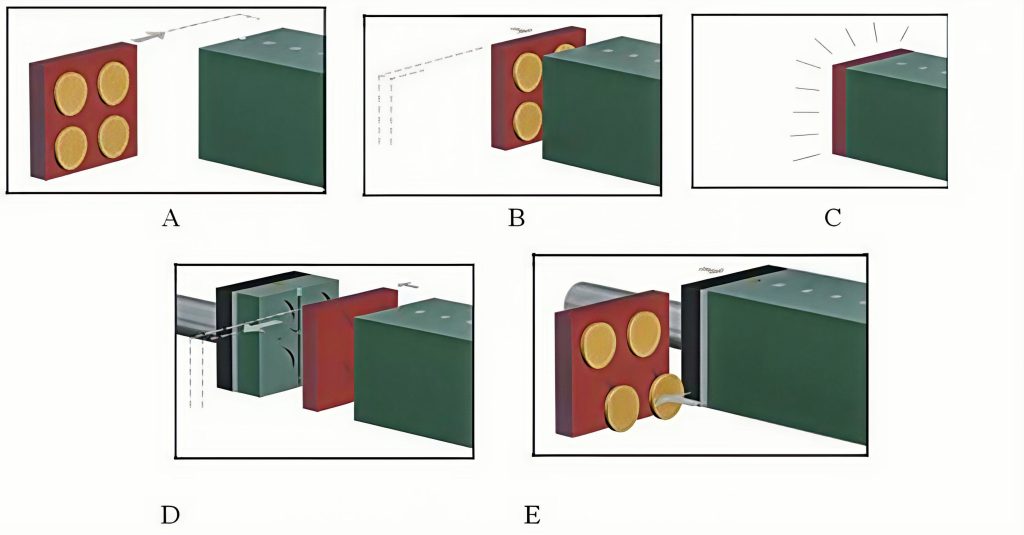 A

B

C

D

E