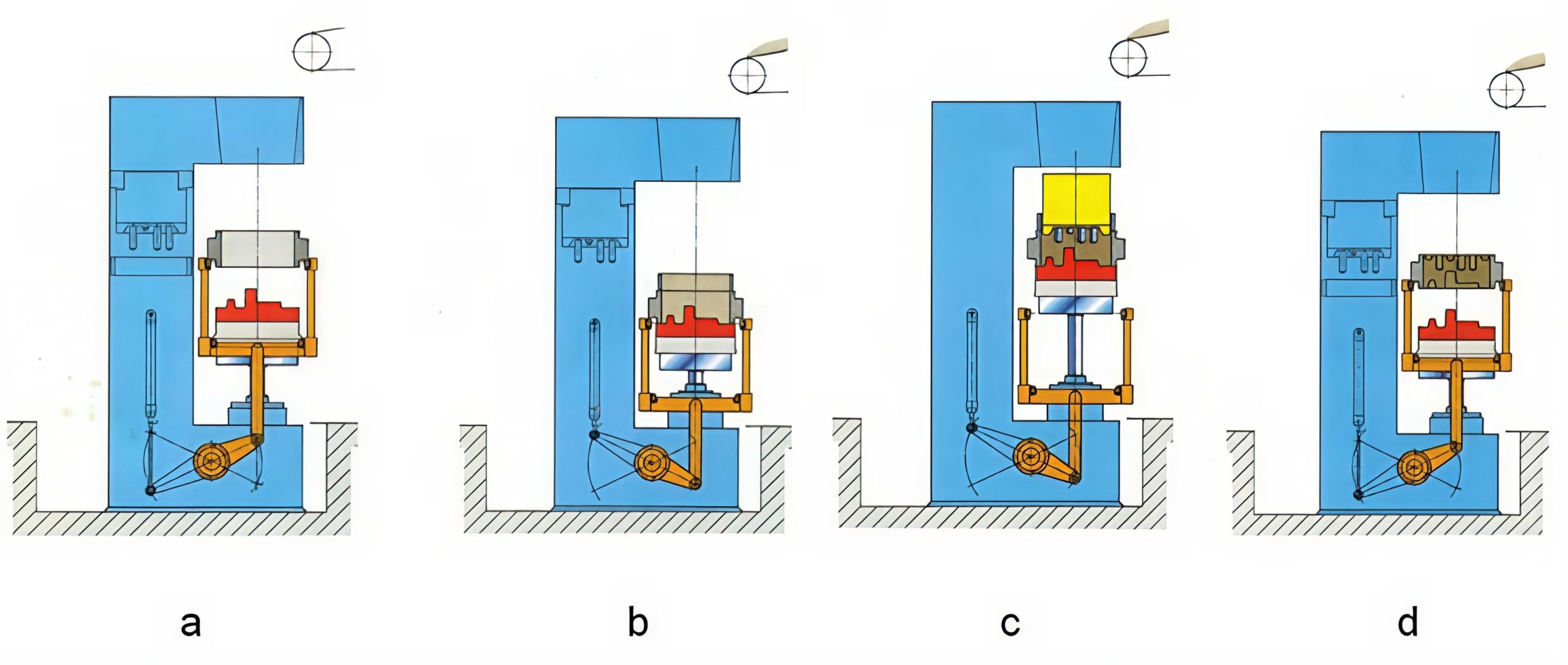 a

b

c

d