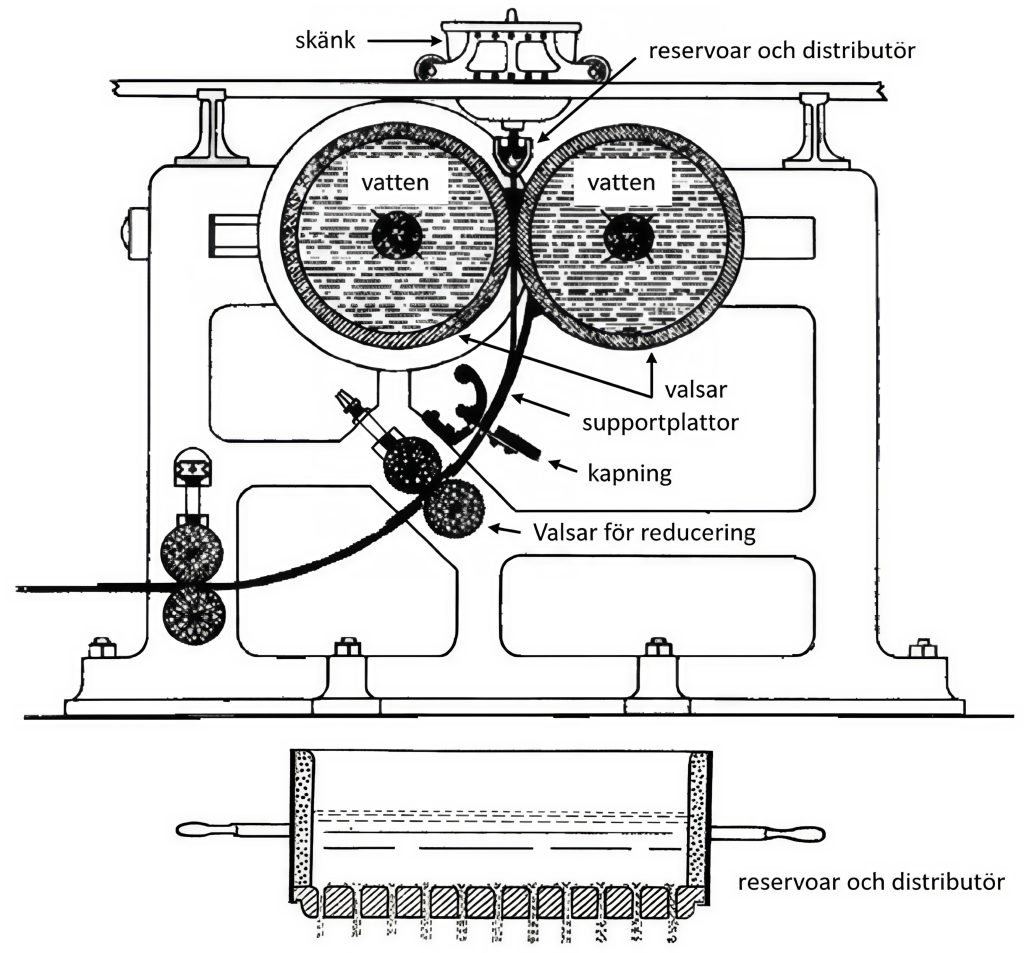 skänk

reservoar och distributör

vatten

vatten

valsar

supportplattor

kapning

Valsar för reducering

reservoar och distributör