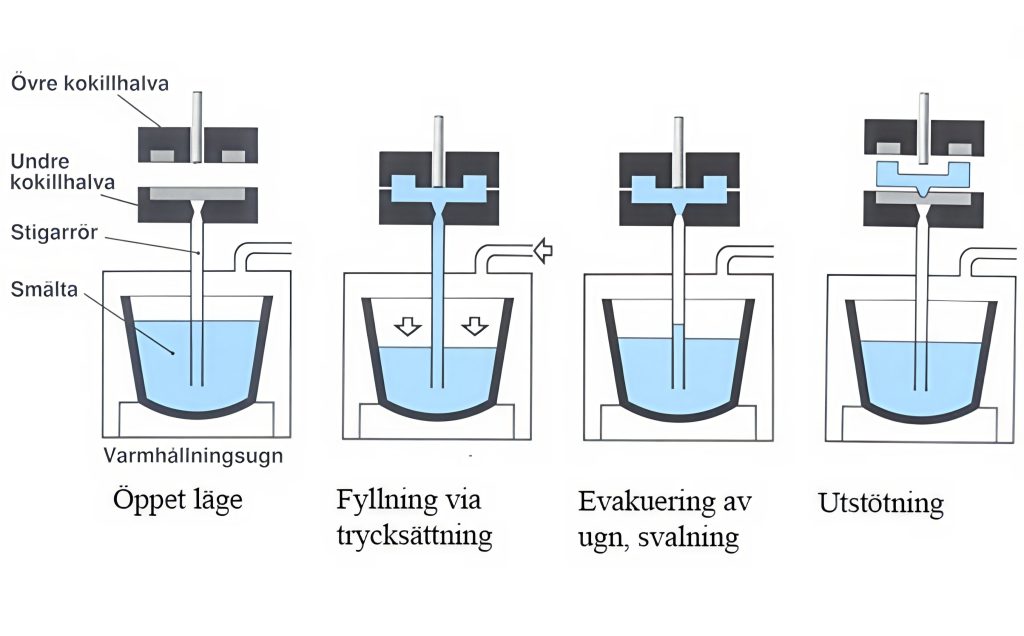 Övre kokillhalva

Undre kokillhalva

Stigarrör

Smälta

Varmhållningsugn

Öppet läge

Fyllning via trycksättning

Evakuering av ugn, svalning

Utstötning