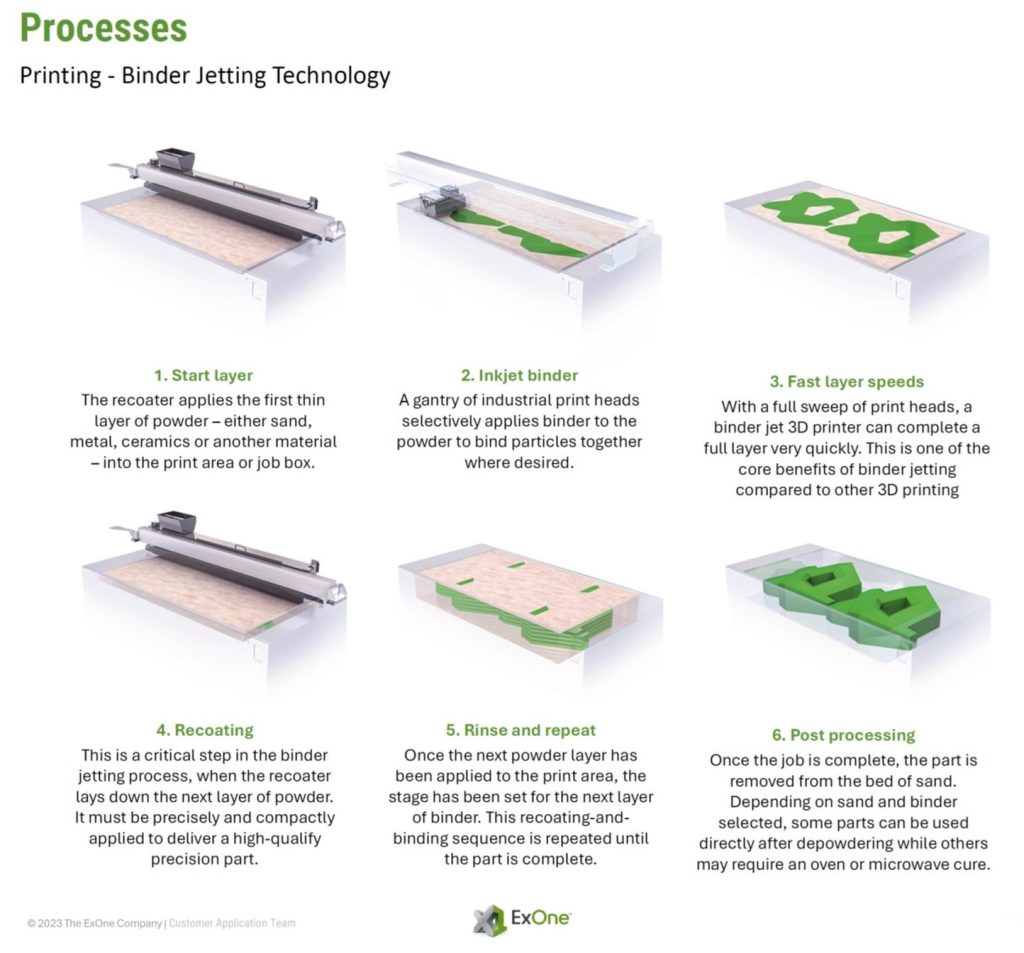 Processes

Printing - Binder Jetting Technology

1. Start layer
The recoater applies the first thin layer of powder – either sand, metal, ceramics or another material – into the print area or job box.

2. Inkjet binder
A gantry of industrial print heads selectively applies binder to the powder to bind particles together where desired.

3. Fast layer speeds
With a full sweep of print heads, a binder jet 3D printer can complete a full layer very quickly. This is one of the core benefits of binder jetting compared to other 3D printing

4. Recoating
This is a critical step in the binder jetting process, when the recoater lays down the next layer of powder. It must be precisely and compactly applied to deliver a high-qualify precision part.

5. Rinse and repeat
Once the next powder layer has been applied to the print area, the stage has been set for the next layer of binder. This recoating-and-binding sequence is repeated until the part is complete.

6. Post processing
Once the job is complete, the part is removed from the bed of sand. Depending on sand and binder selected, some parts can be used directly after depowdering while others may require an oven or microwave cure.

© 2023 The ExOne Company | Customer Application Team

ExOne