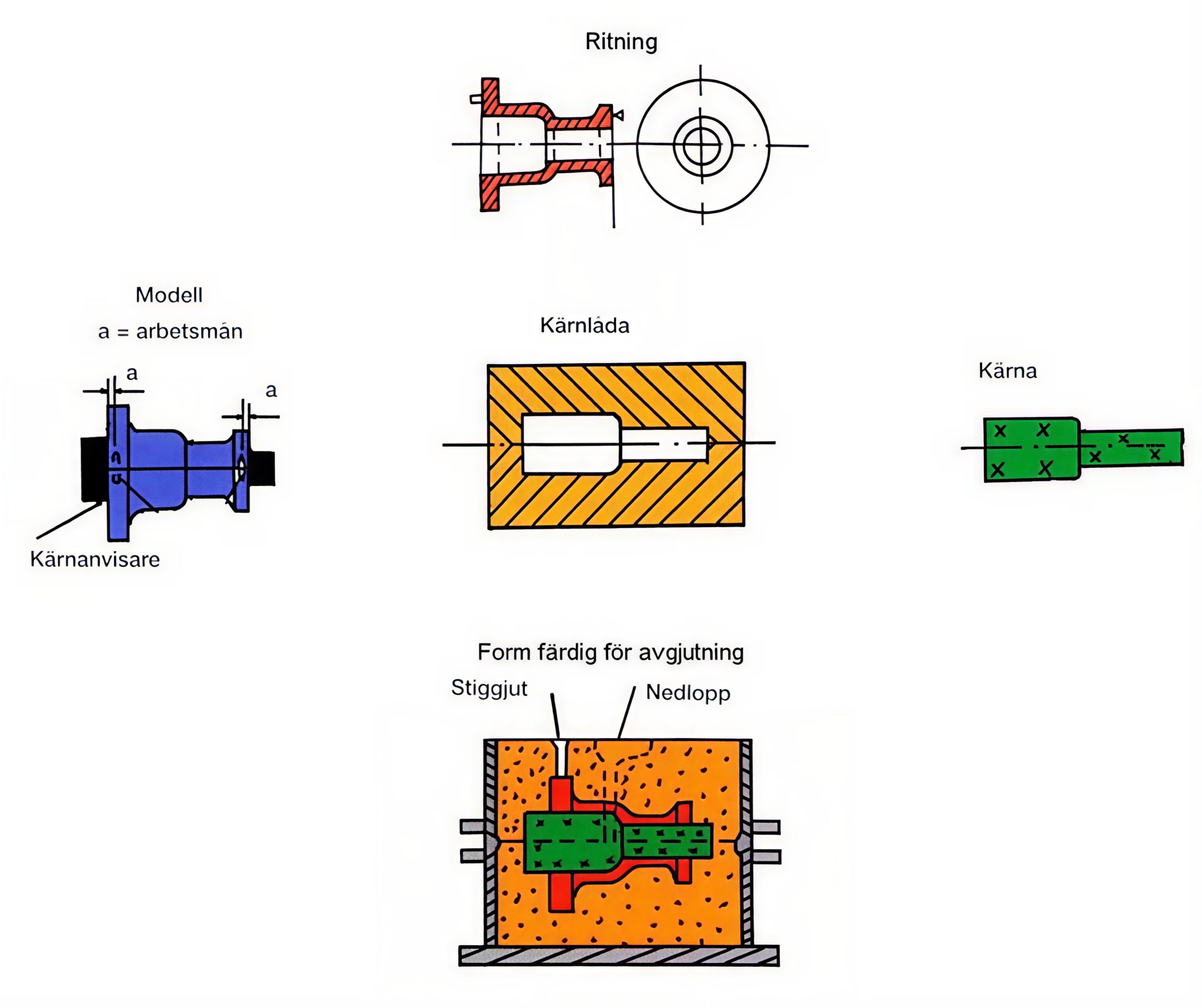 Ritning

Modell
a = arbetsmån

a

a

Kärnanvisare

Kärnlåda

Kärna

Form färdig för avgjutning

Stiggjut

Nedlopp